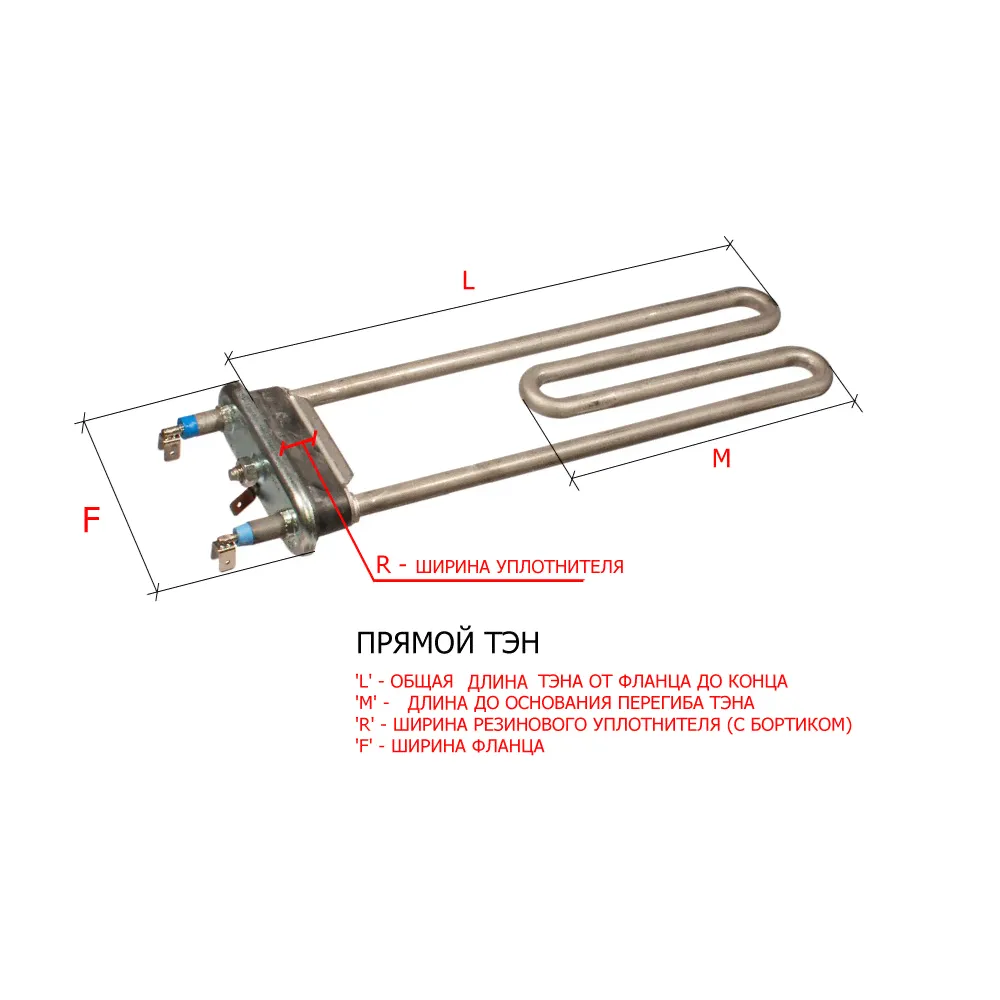 L

M

F

R - ШИРИНА УПЛОТНИТЕЛЯ

ПРЯМОЙ ТЭН

'L' - ОБЩАЯ ДЛИНА ТЭНА ОТ ФЛАНЦА ДО КОНЦА
'M' - ДЛИНА ДО ОСНОВАНИЯ ПЕРЕГИБА ТЭНА
'R' - ШИРИНА РЕЗИНОВОГО УПЛОТНИТЕЛЯ (С БОРТИКОМ)
'F' - ШИРИНА ФЛАНЦА